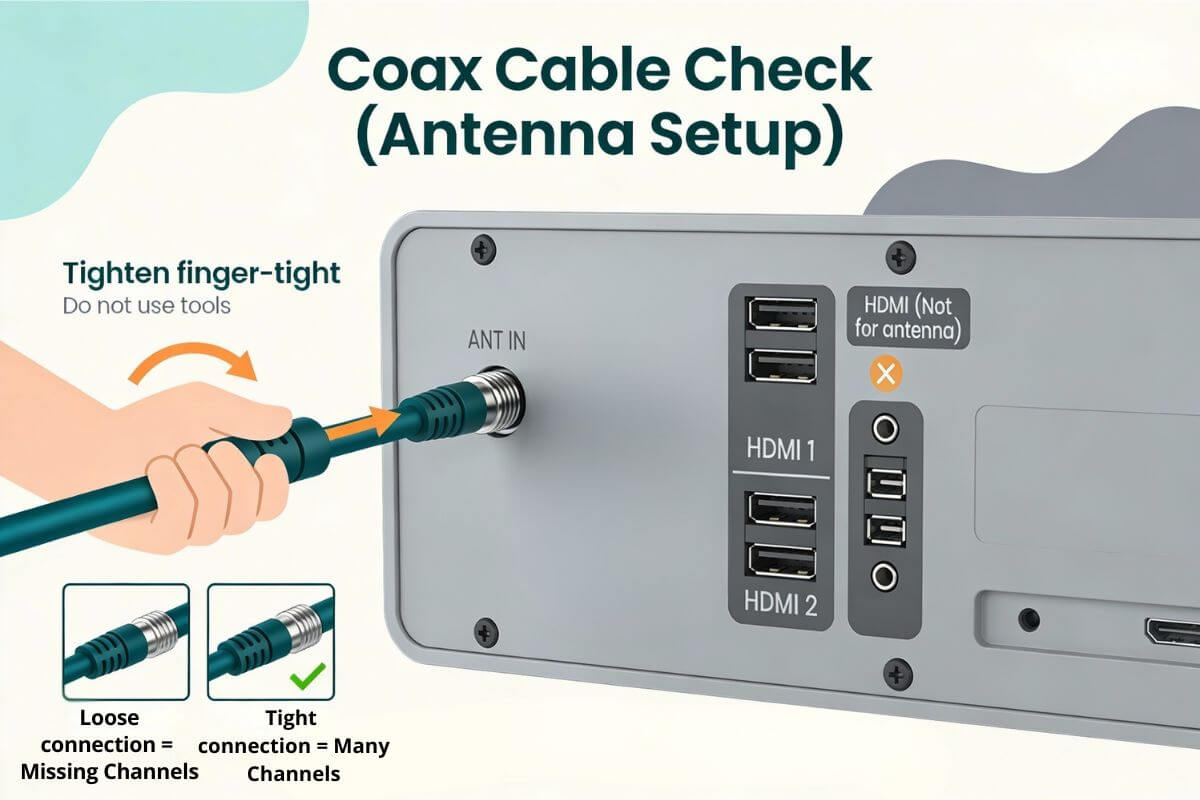 Coax Cable Check (Antenna Setup)

Tighten finger-tight
Do not use tools

ANT IN

HDMI (Not for antenna)

HDMI 1

HDMI 2

Loose connection = Missing Channels

Tight connection = Many Channels