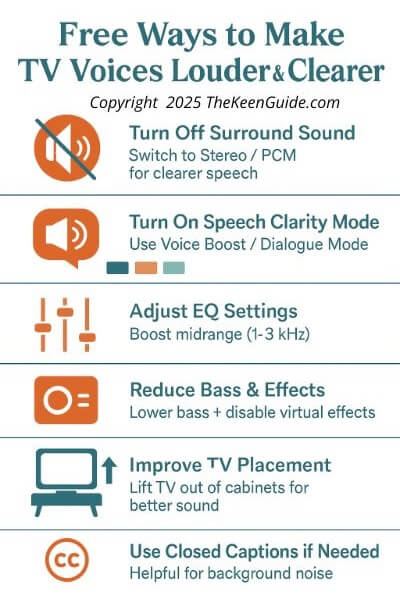 Free Ways to Make TV Voices Louder & Clearer

Copyright 2025 TheKeenGuide.com

Turn Off Surround Sound
Switch to Stereo / PCM for clearer speech

Turn On Speech Clarity Mode
Use Voice Boost / Dialogue Mode

Adjust EQ Settings
Boost midrange (1-3 kHz)

Reduce Bass & Effects
Lower bass + disable virtual effects

Improve TV Placement
Lift TV out of cabinets for better sound

CC

Use Closed Captions if Needed
Helpful for background noise